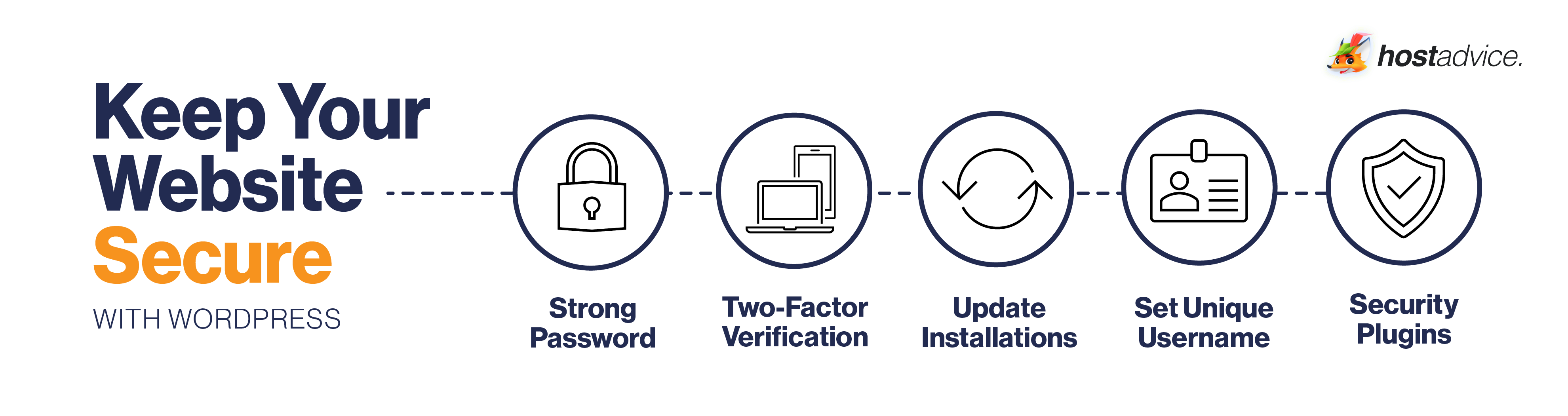 hostadvice.

Keep Your Website Secure

WITH WORDPRESS

Strong Password

Two-Factor Verification

Update Installations

Set Unique Username

Security Plugins